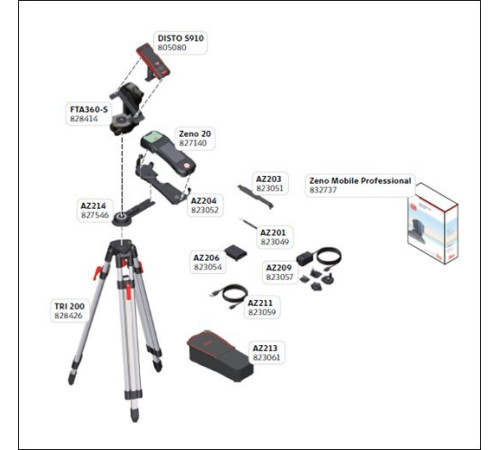 DISTO S910
805080

FTA360-S
828414

Zeno 20
827140

AZ203
823051

Zeno Mobile Professional
832737

AZ214
827546

AZ204
823052

AZ201
823049

AZ206
823054

AZ209
823057

AZ211
823059

TRI 200
828426

AZ213
823061